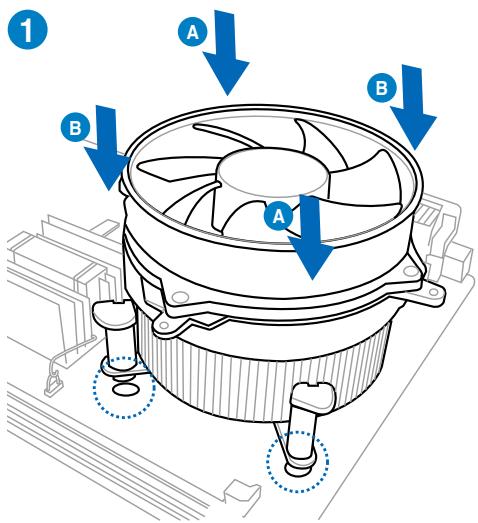 1

A

B

B

A