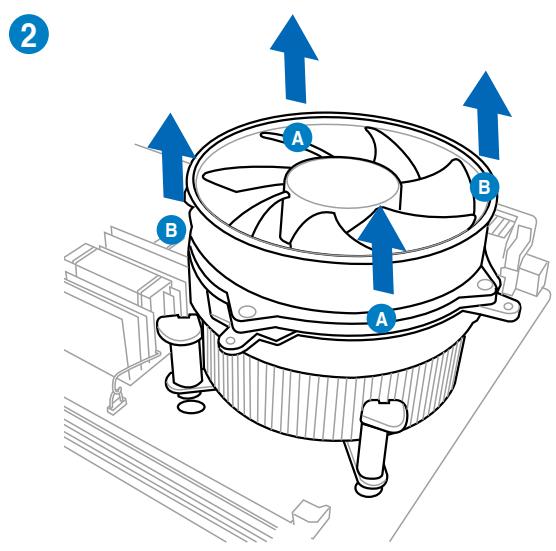 2

A

B

B

A