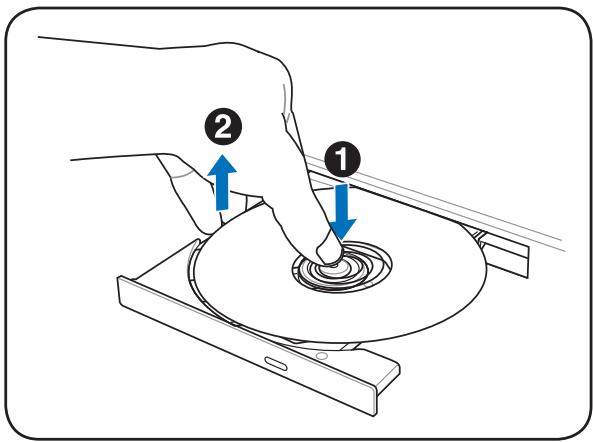 2
1