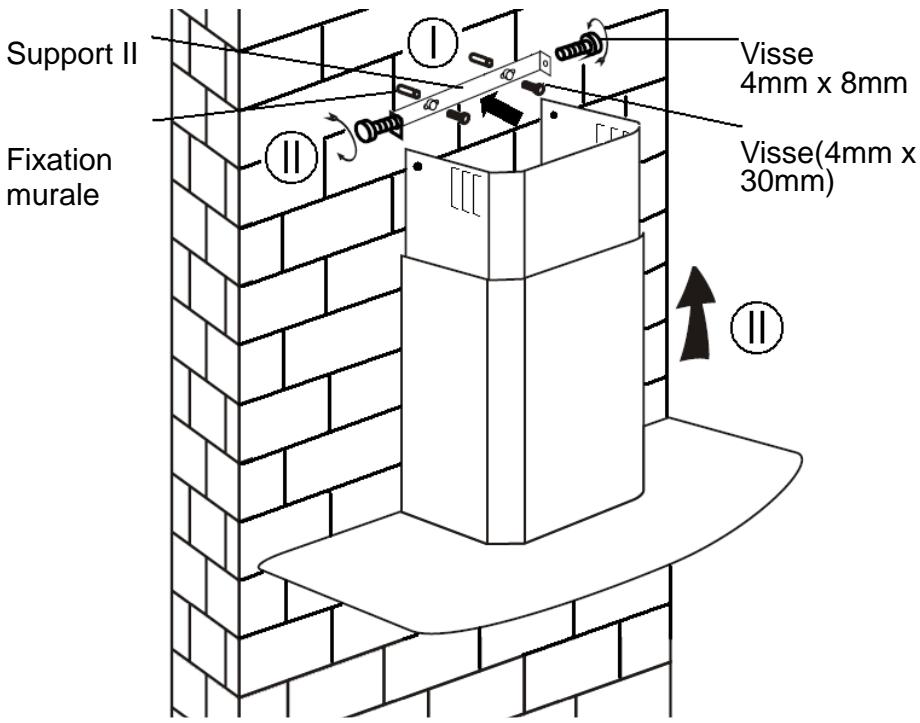 Support II

I

Visse
4mm x 8mm

Fixation
murale

II

Visse(4mm x
30mm)

II