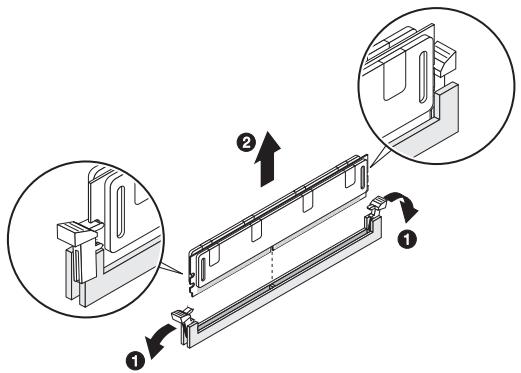 2
1
1