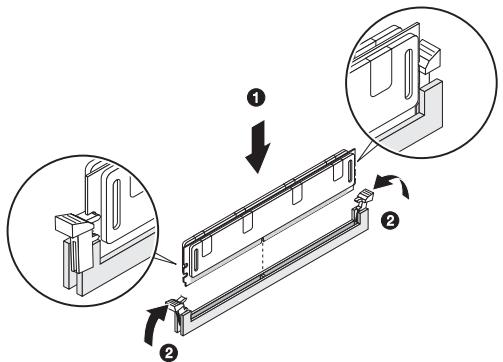 1
2
2