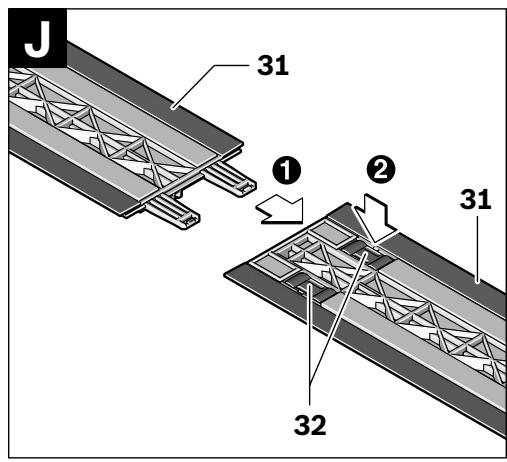 J

31

1

2

31

32