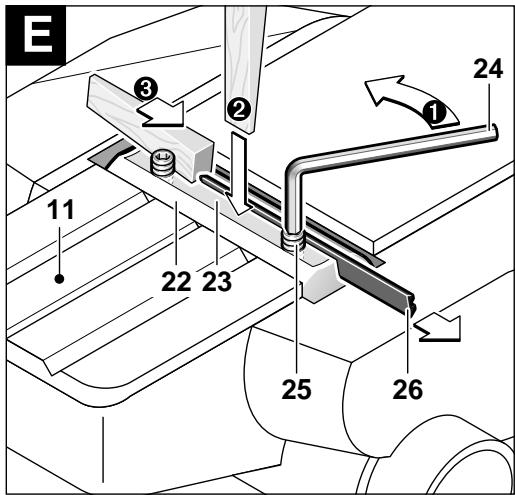 E

3

2

1

24

11

22

23

25

26