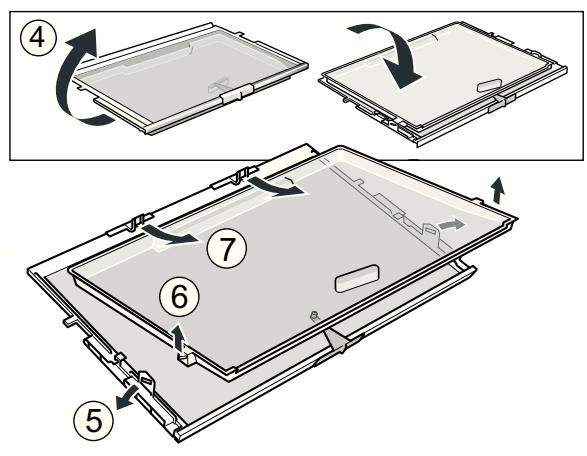 4
7
6
5