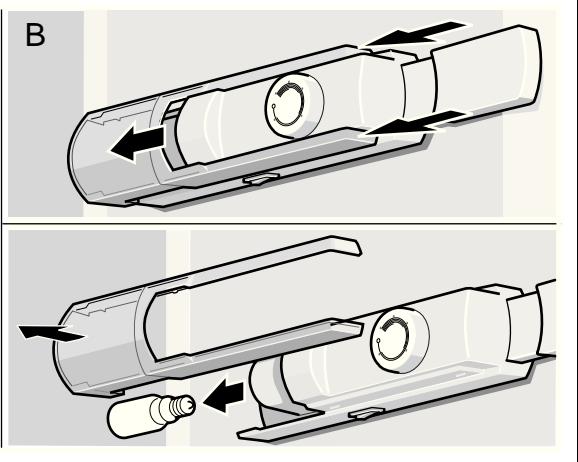 B