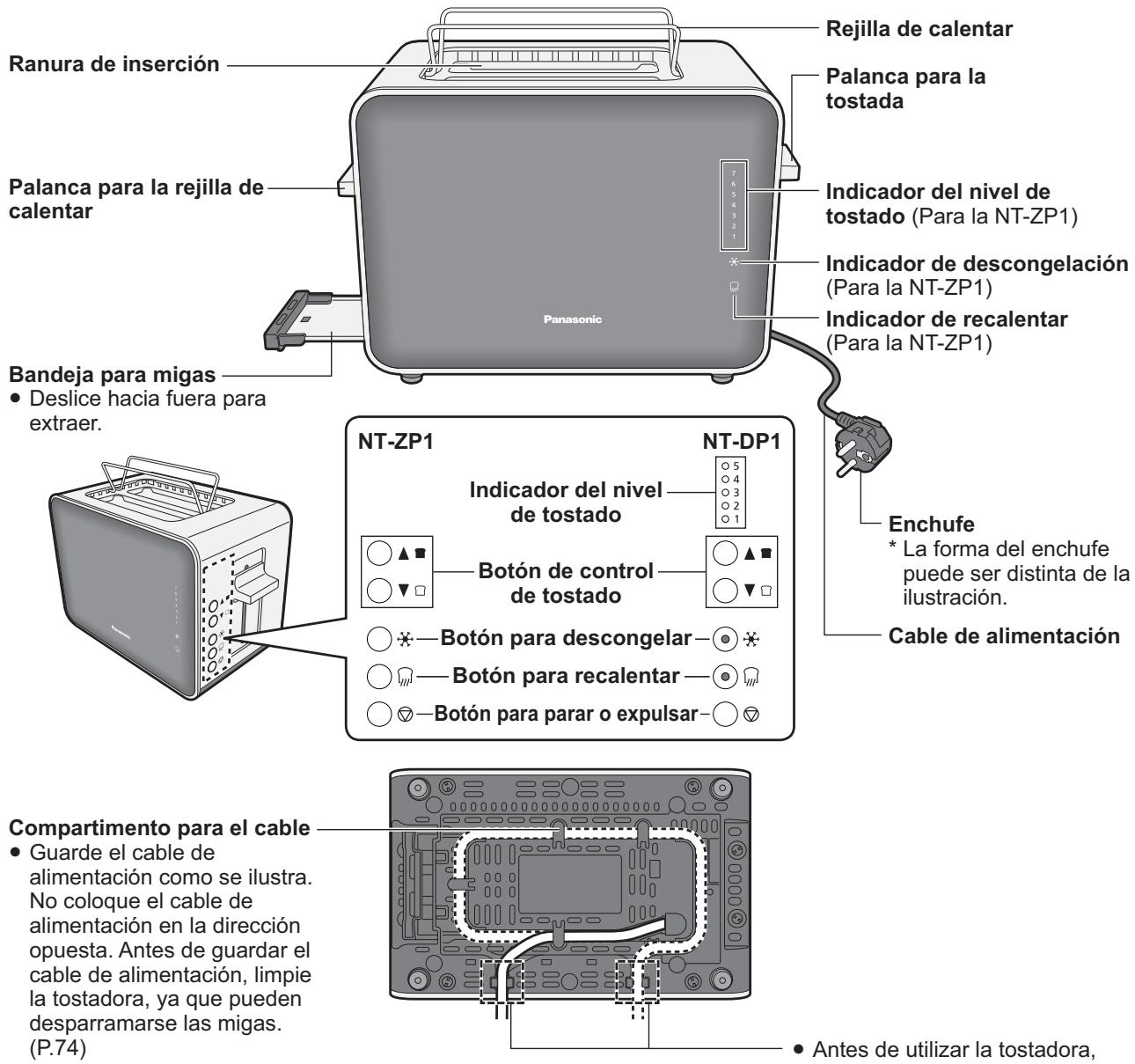 Ranura de inserción

Rejilla de calentar

Palanca para la tostada

Palanca para la rejilla de calentar

7
6
5
4
3
2
1

Indicador del nivel de tostado (Para la NT-ZP1)

Indicador de descongelación (Para la NT-ZP1)

Indicador de recalentar (Para la NT-ZP1)

Panasonic

Bandeja para migas
• Deslice hacia fuera para extraer.

Panasonic

NT-ZP1

NT-DP1

5
4
3
2
1

Indicador del nivel de tostado

Botón de control de tostado

Botón para descongelar

Botón para recalentar

Botón para parar o expulsar

Enchufe
* La forma del enchufe puede ser distinta de la ilustración.

Cable de alimentación

Compartimento para el cable
• Guarde el cable de alimentación como se ilustra. No coloque el cable de alimentación en la dirección opuesta. Antes de guardar el cable de alimentación, limpie la tostadora, ya que pueden desparramarse las migas. (P.74)

• Antes de utilizar la tostadora,