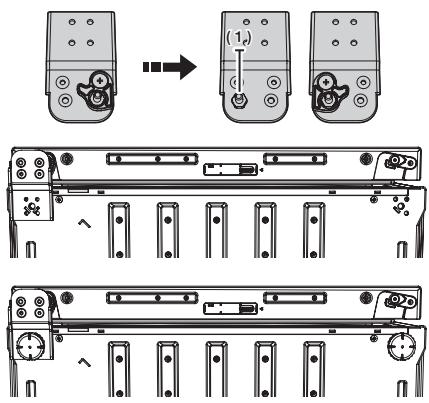 (1)