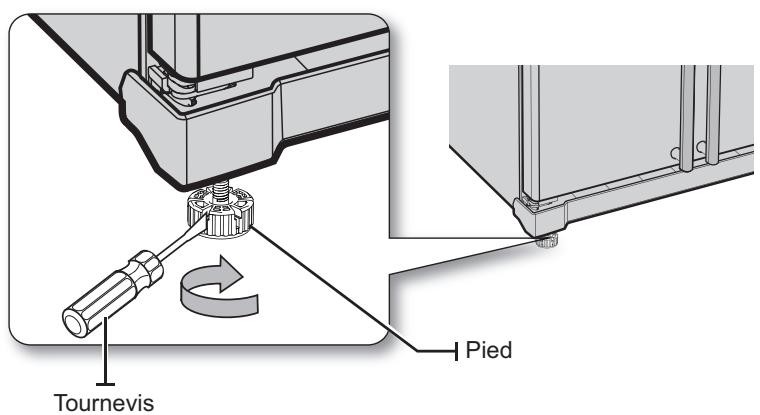 Pied

Tournevis