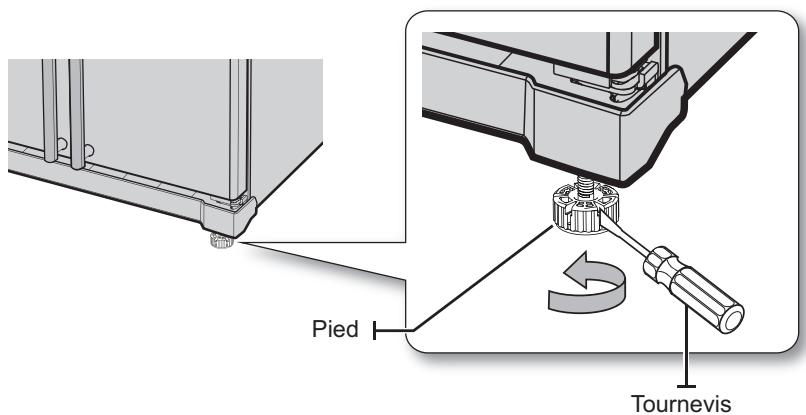 Pied

Tournevis