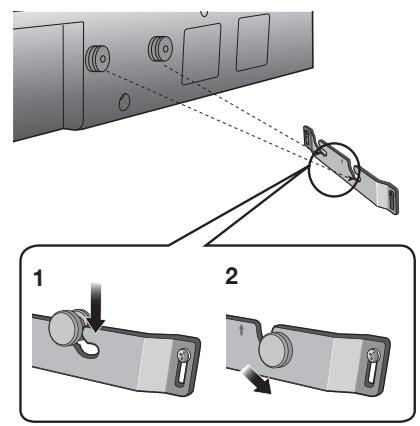 1

2