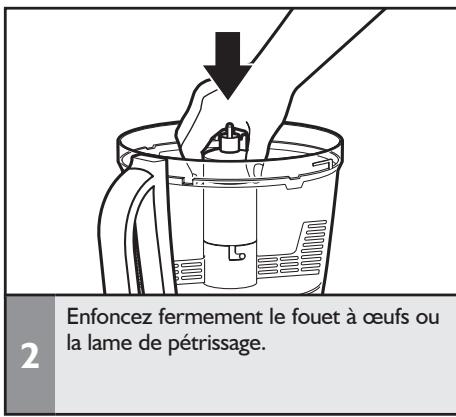 2

Enfoncez fermement le fouet à œufs ou la lame de pétrissage.