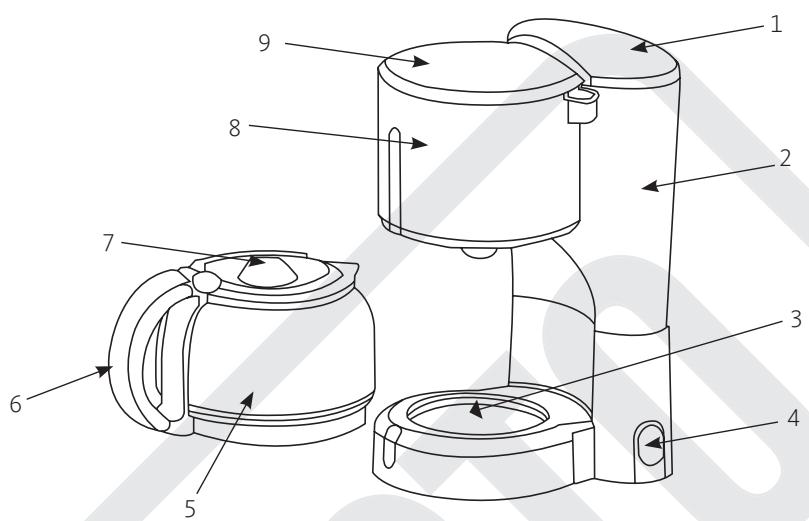 9
1
8
2
7
3
6
4
5