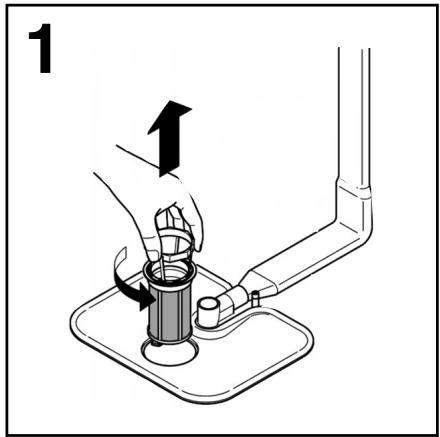 1