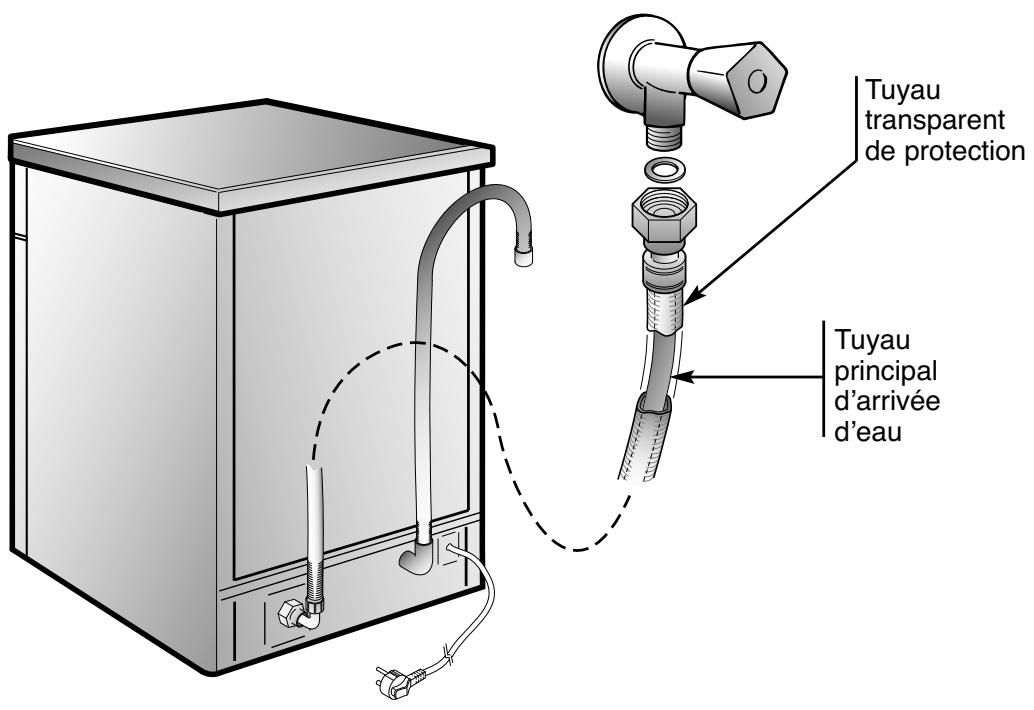 Tuyau transparent de protection

Tuyau principal d'arrivée d'eau