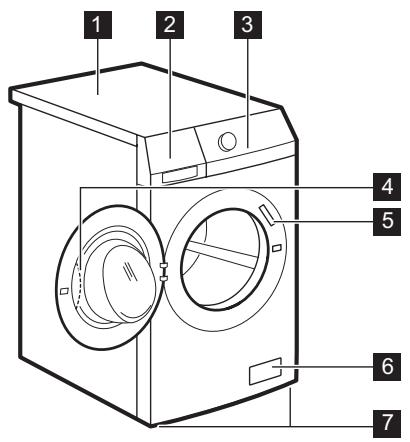 1
2
3
4
5
6
7