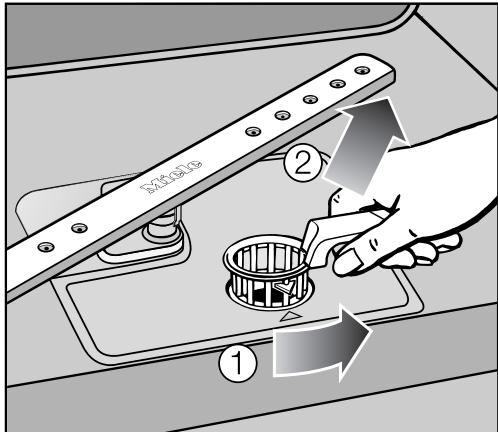 Miele
2
1