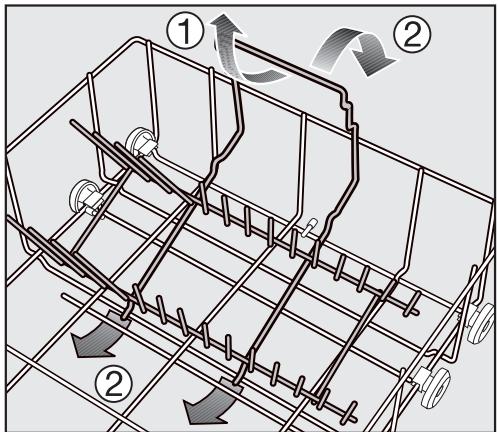 1
2
2