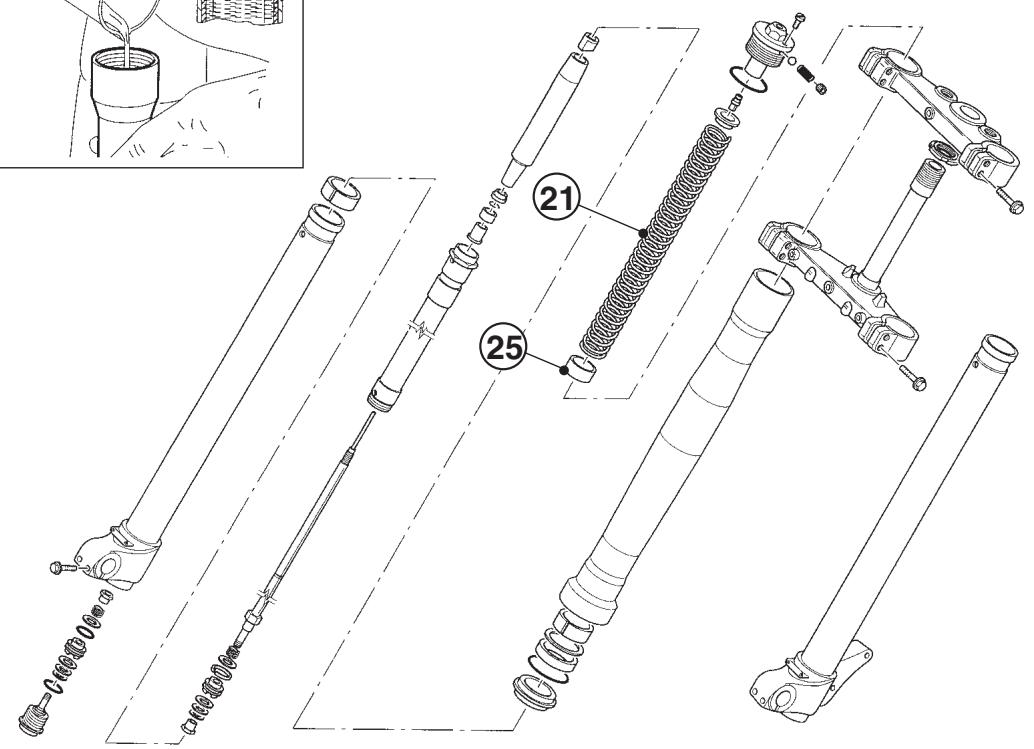 21
25