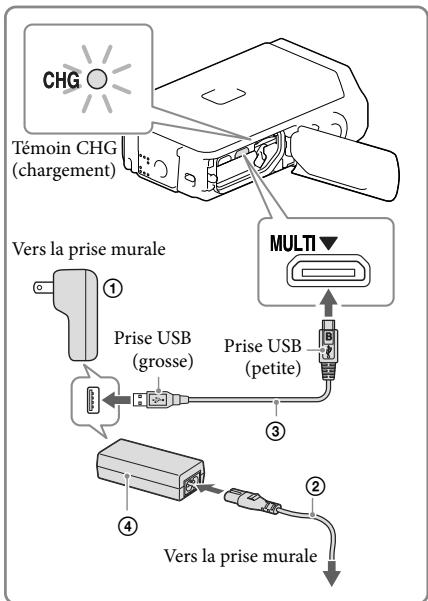 CHG

Témoin CHG (chargement)

MULTI ▼

Vers la prise murale

①

Prise USB (grosse)

Prise USB (petite)

B

③

②

④

Vers la prise murale