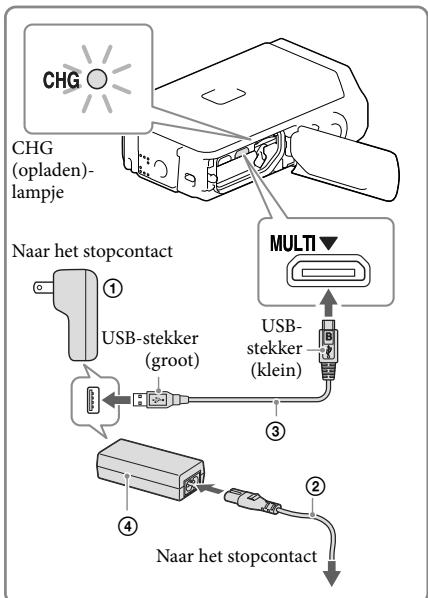 CHG

CHG (opladen)-lampje

MULTI ▼

Naar het stopcontact

①

USB-stekker (groot)

USB-stekker (klein)

B

③

②

④

Naar het stopcontact