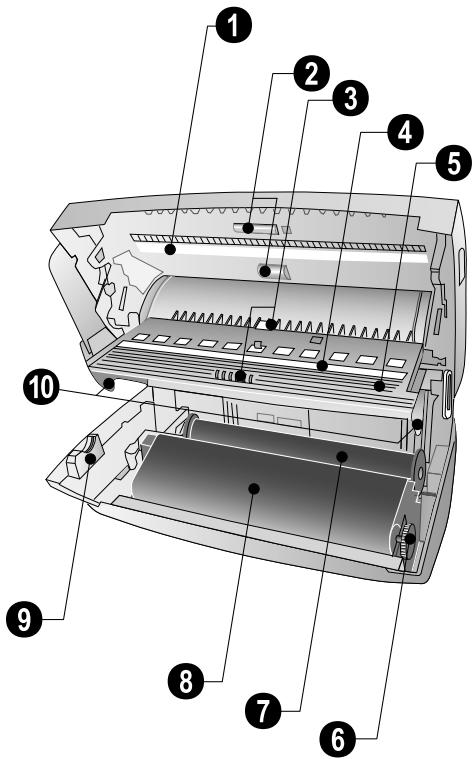 1
2
3
4
5
10
9
8
7
6