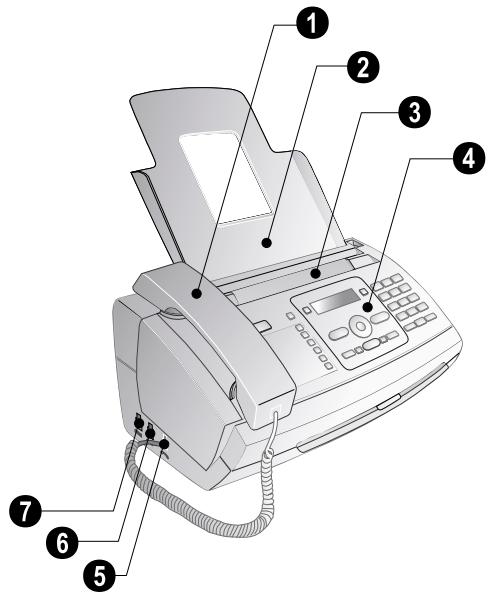 1
2
3
4
7
6
5