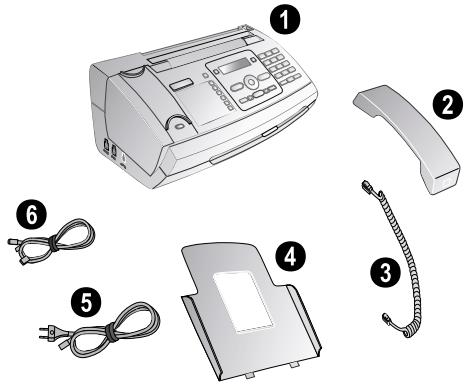 1
2
6
4
3
5