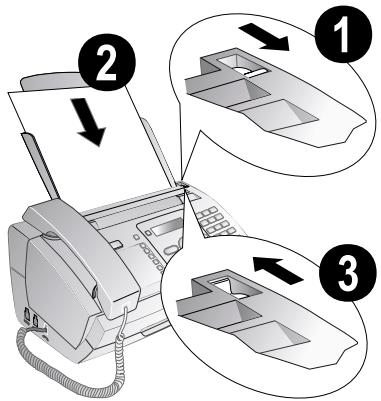 2
1
3