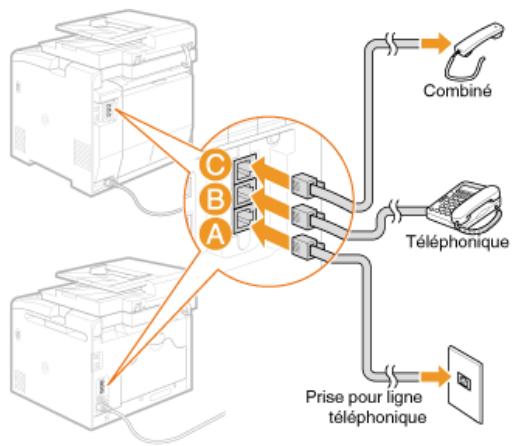 Combiné

C
B
A

Téléphonique

Prise pour ligne téléphonique