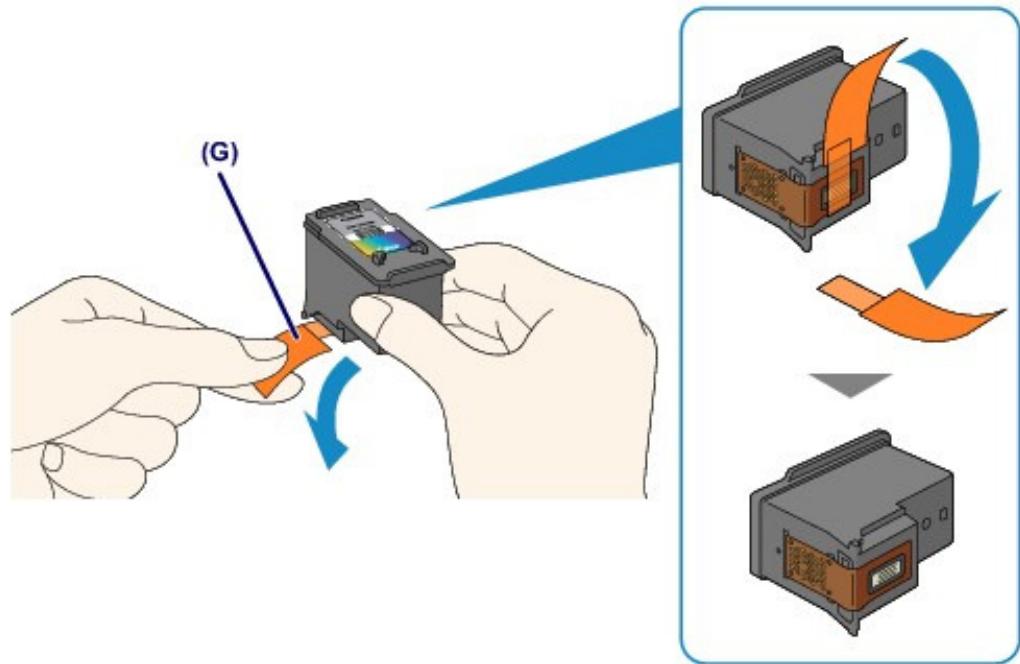 (G)