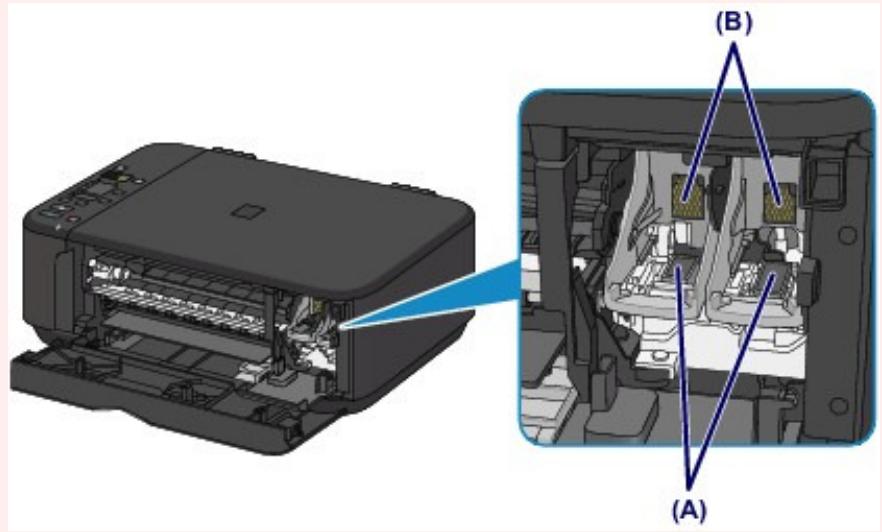 (B)

(A)