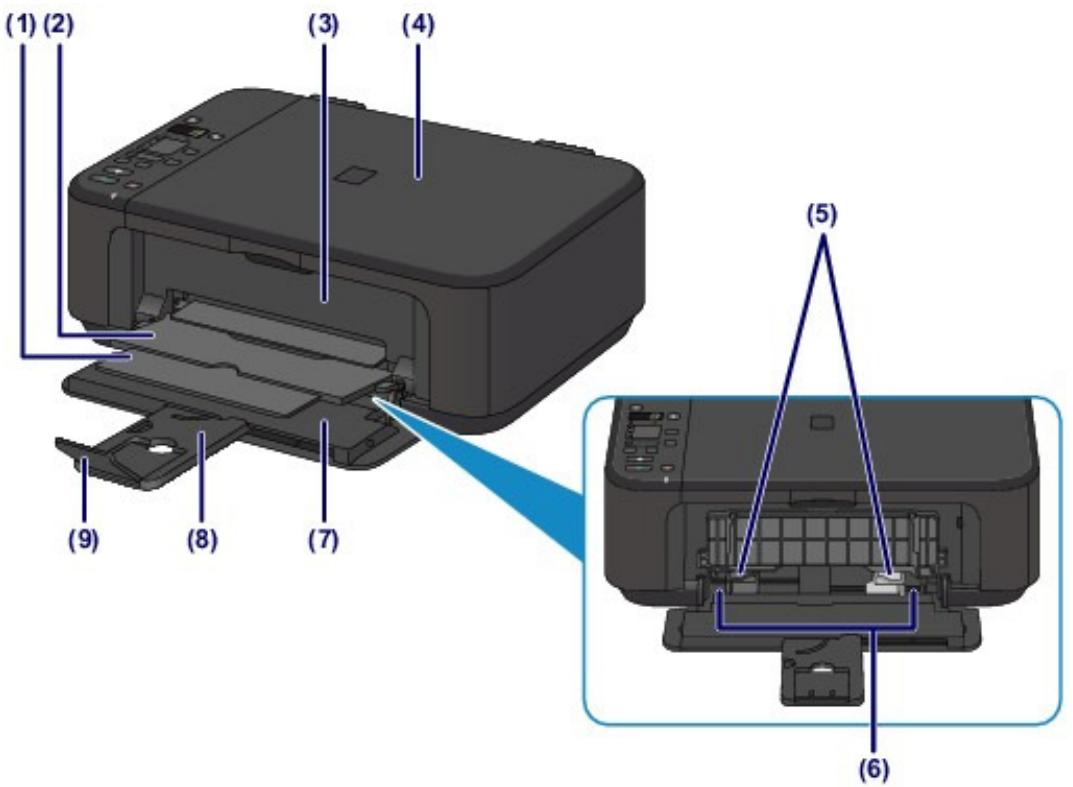 (1) (2)

(3)

(4)

(5)

(9)

(8)

(7)

(6)