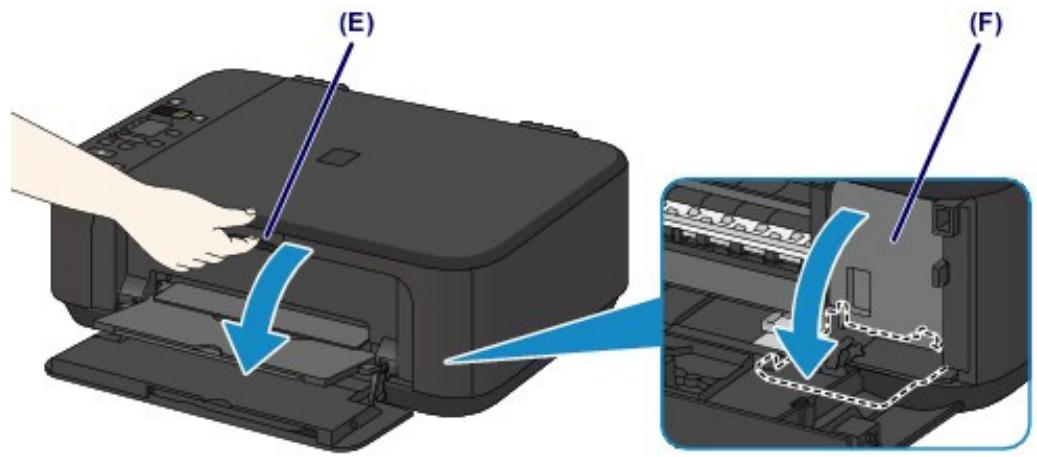 (E)

(F)