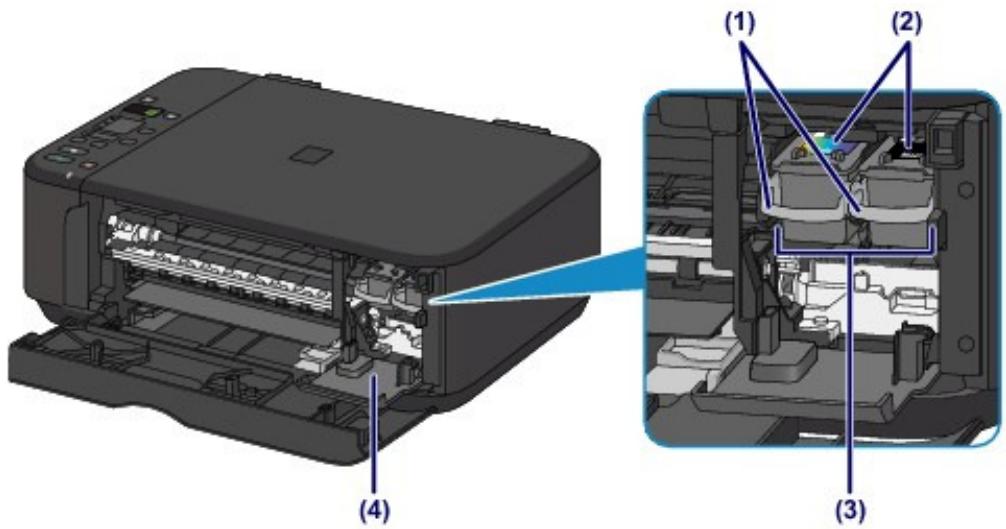 (1)
(2)
(3)
(4)