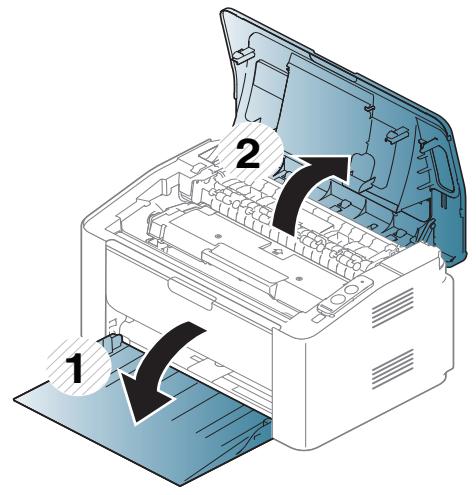 2

1