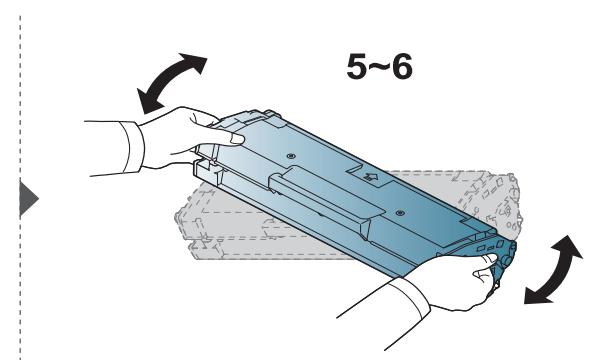 5~6