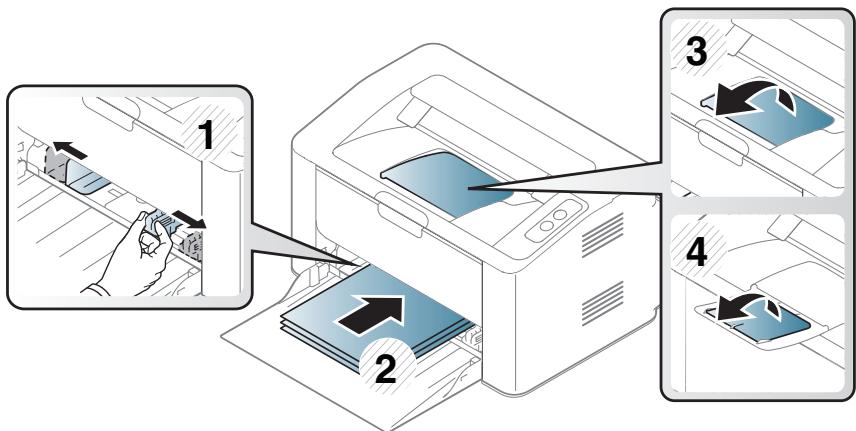 1
2
3
4