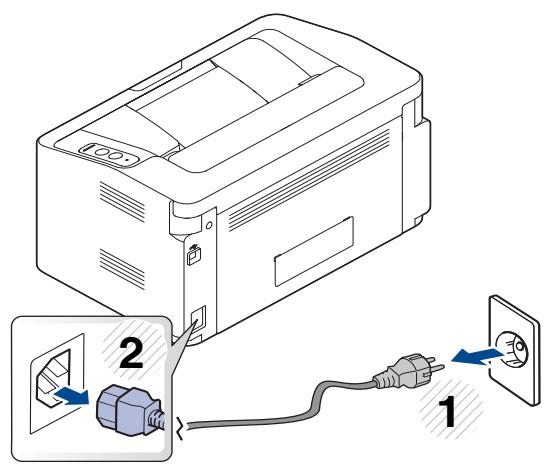 2
1