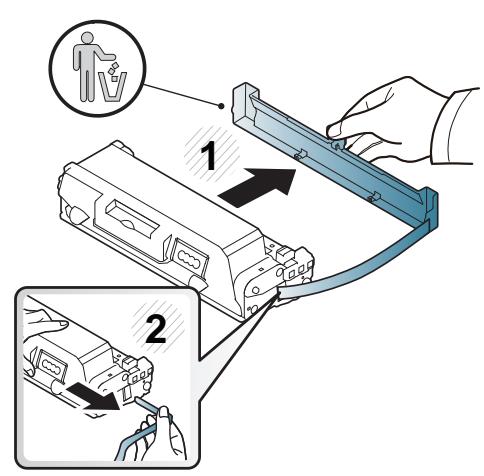 1

2