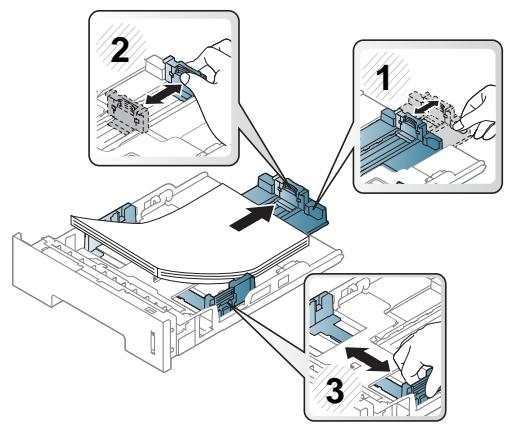 2

1

3