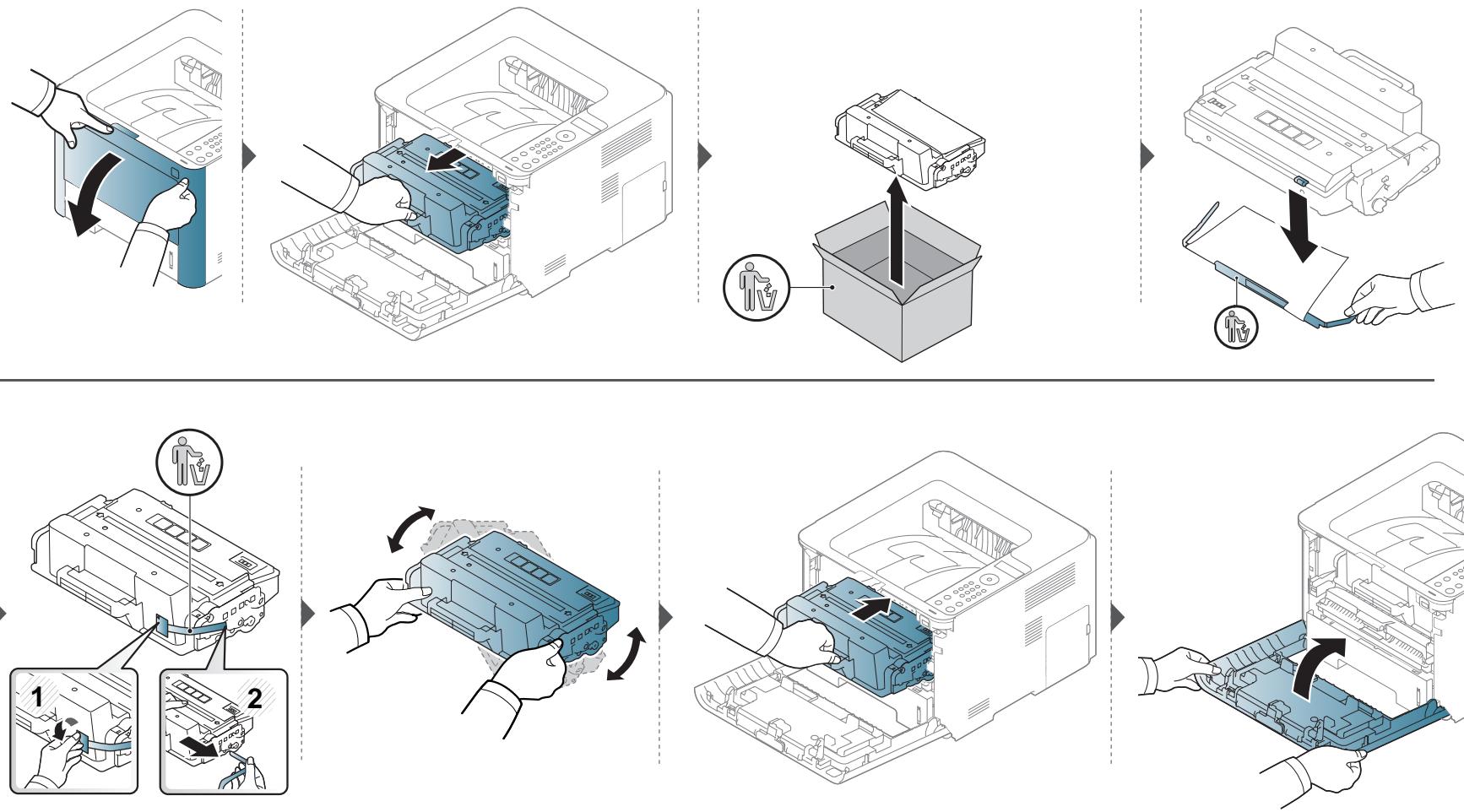 1

2