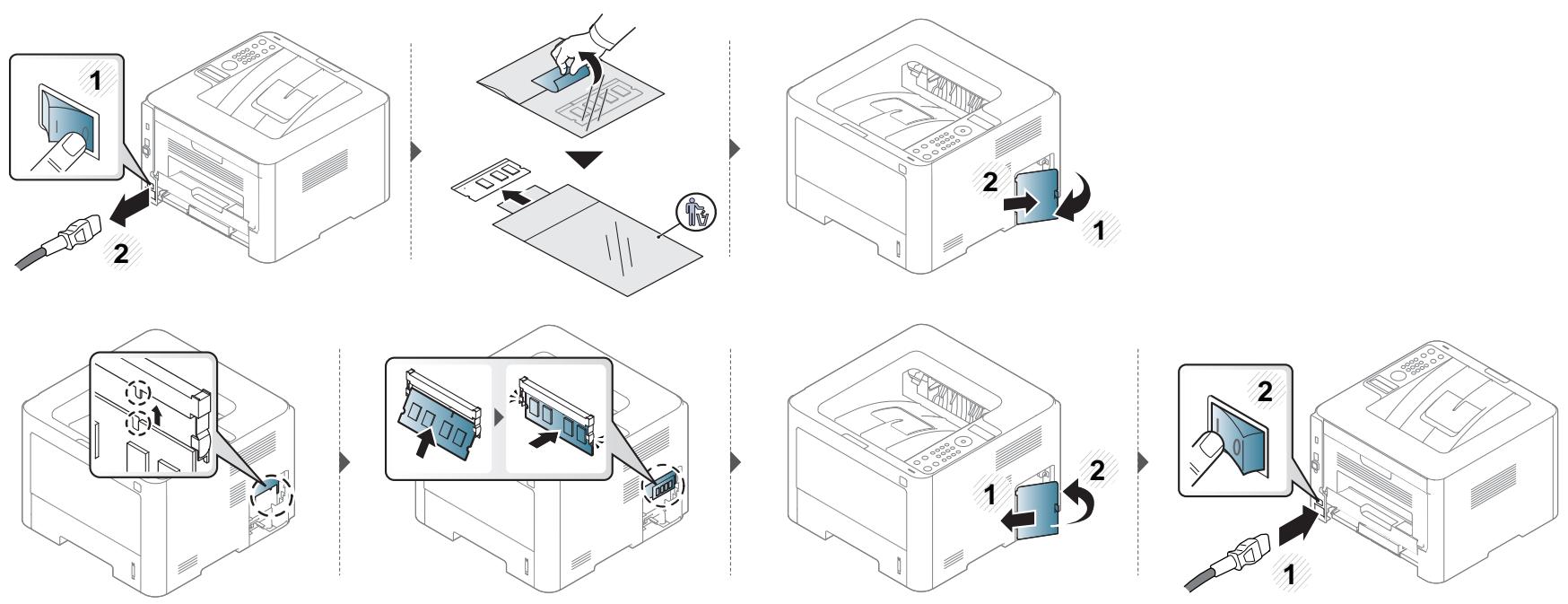 1
2
2
1
1
2
2
1