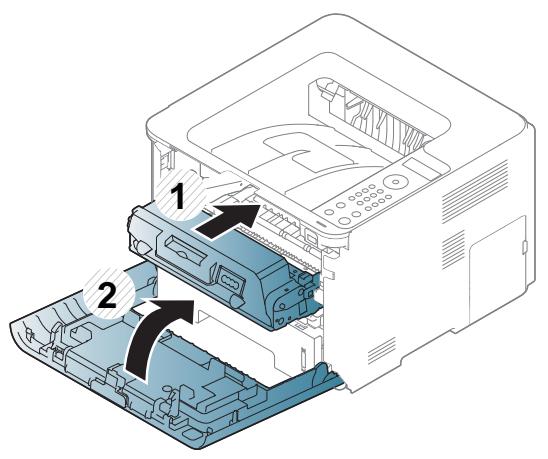 1
2