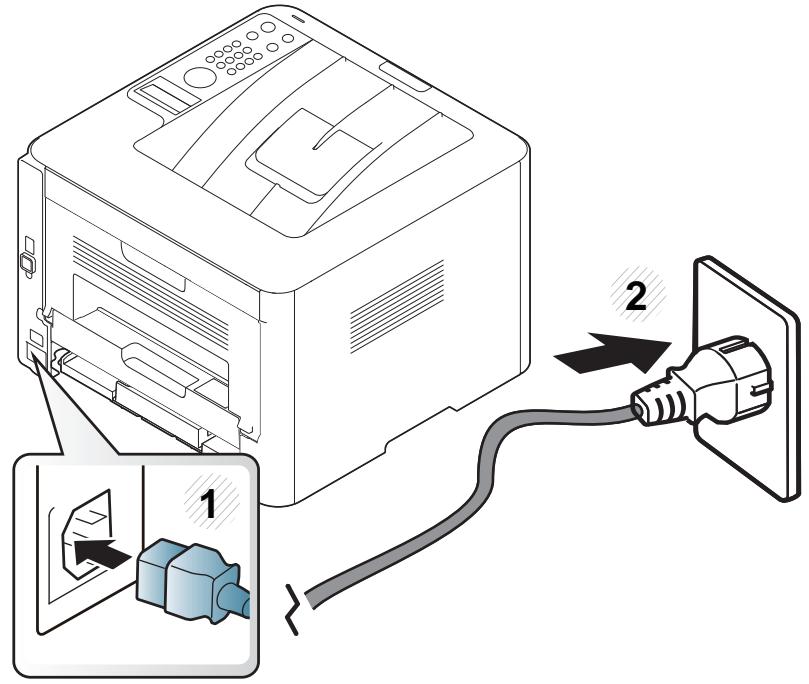 2

1