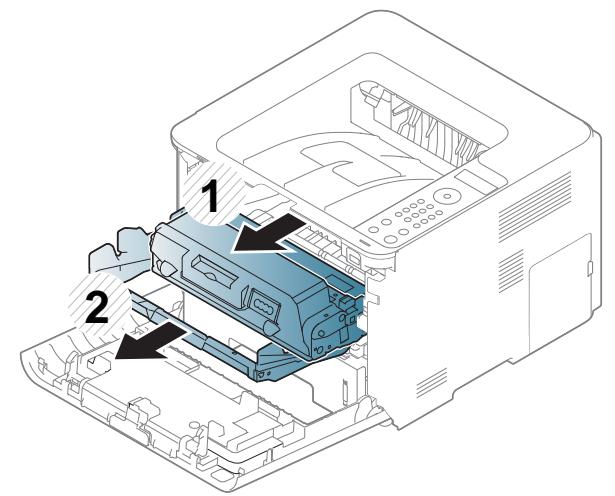 1

2