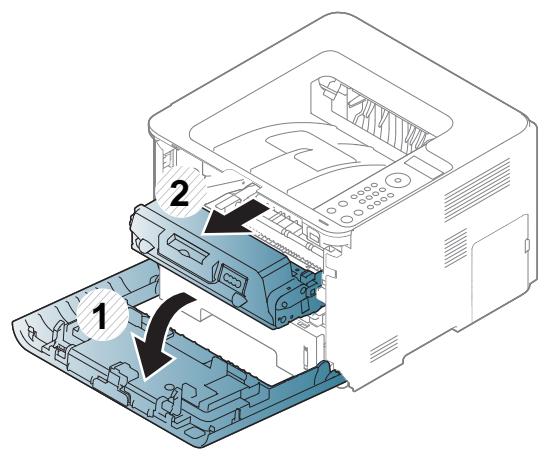 2
1