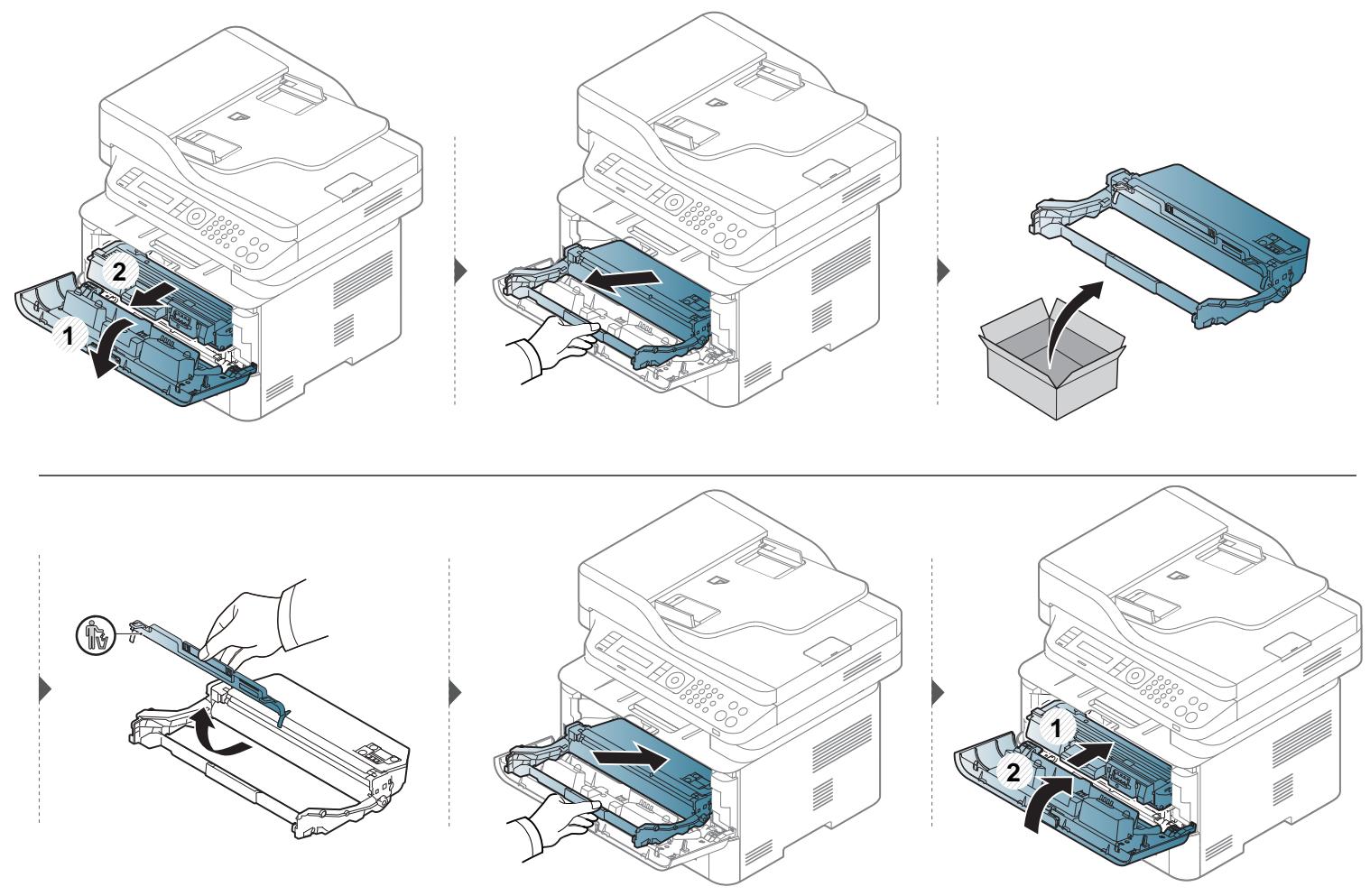 2
1

1
2