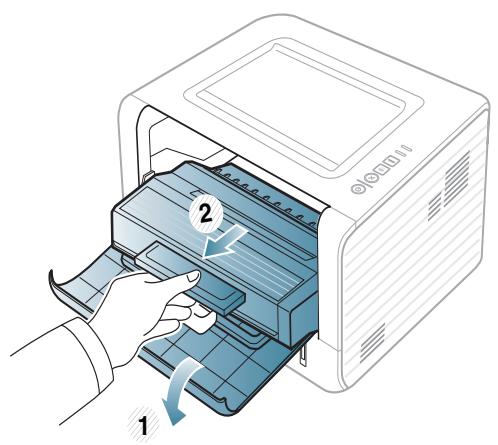 2

1