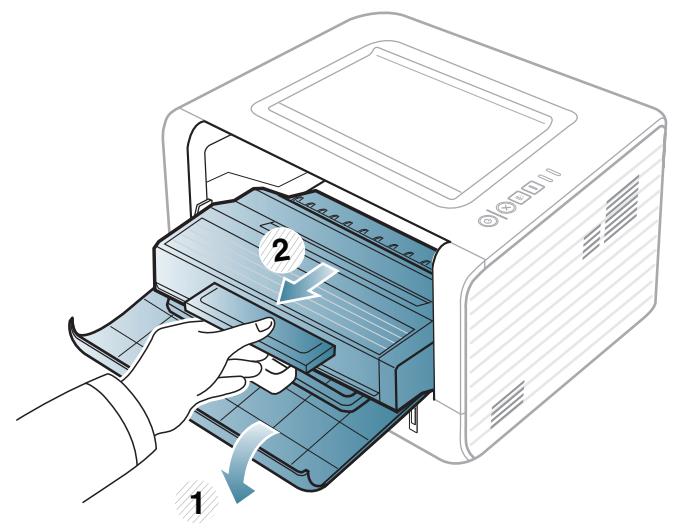 2

1